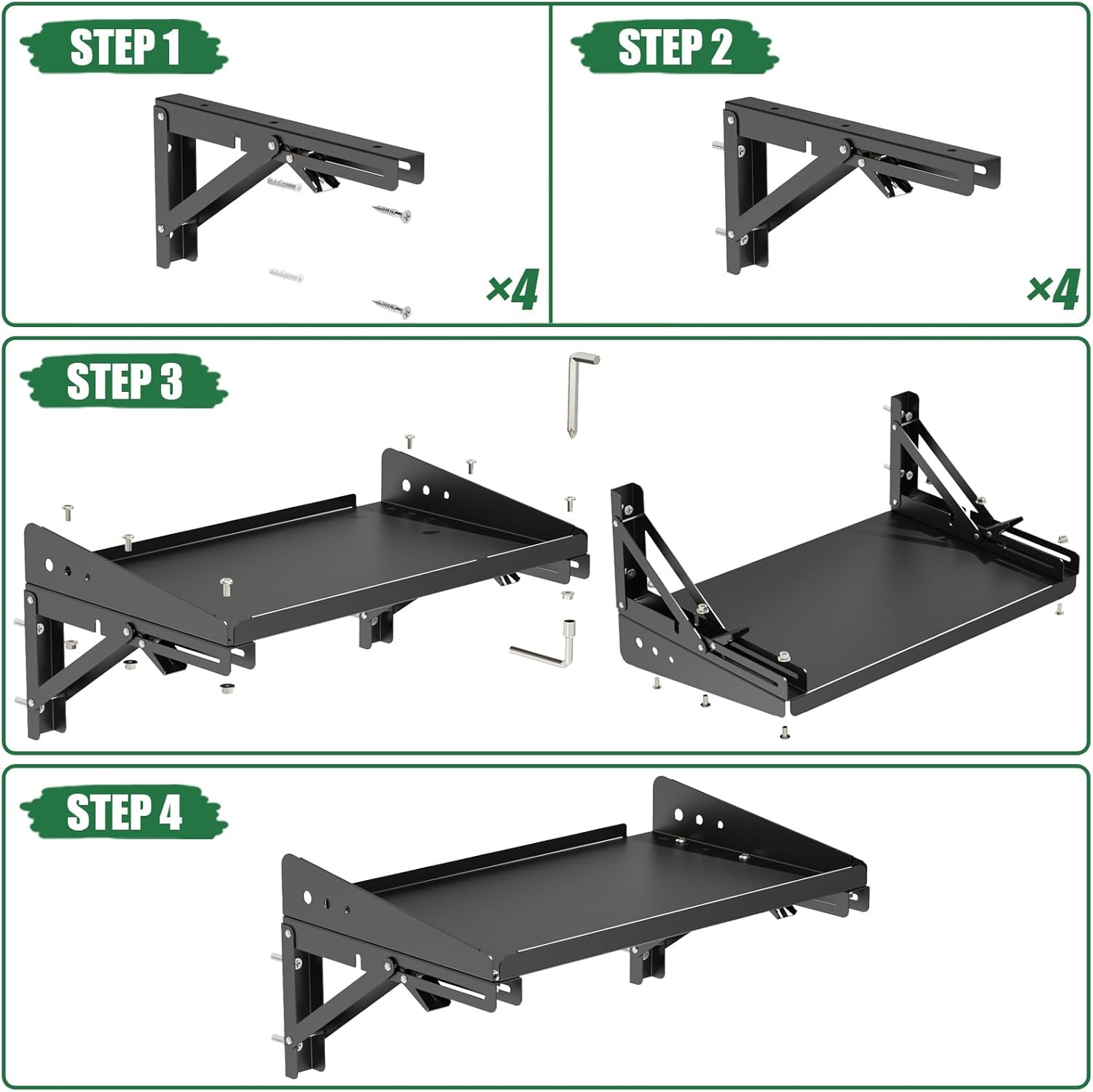 STEP 1

×4

STEP 2

×4

STEP 3

STEP 4