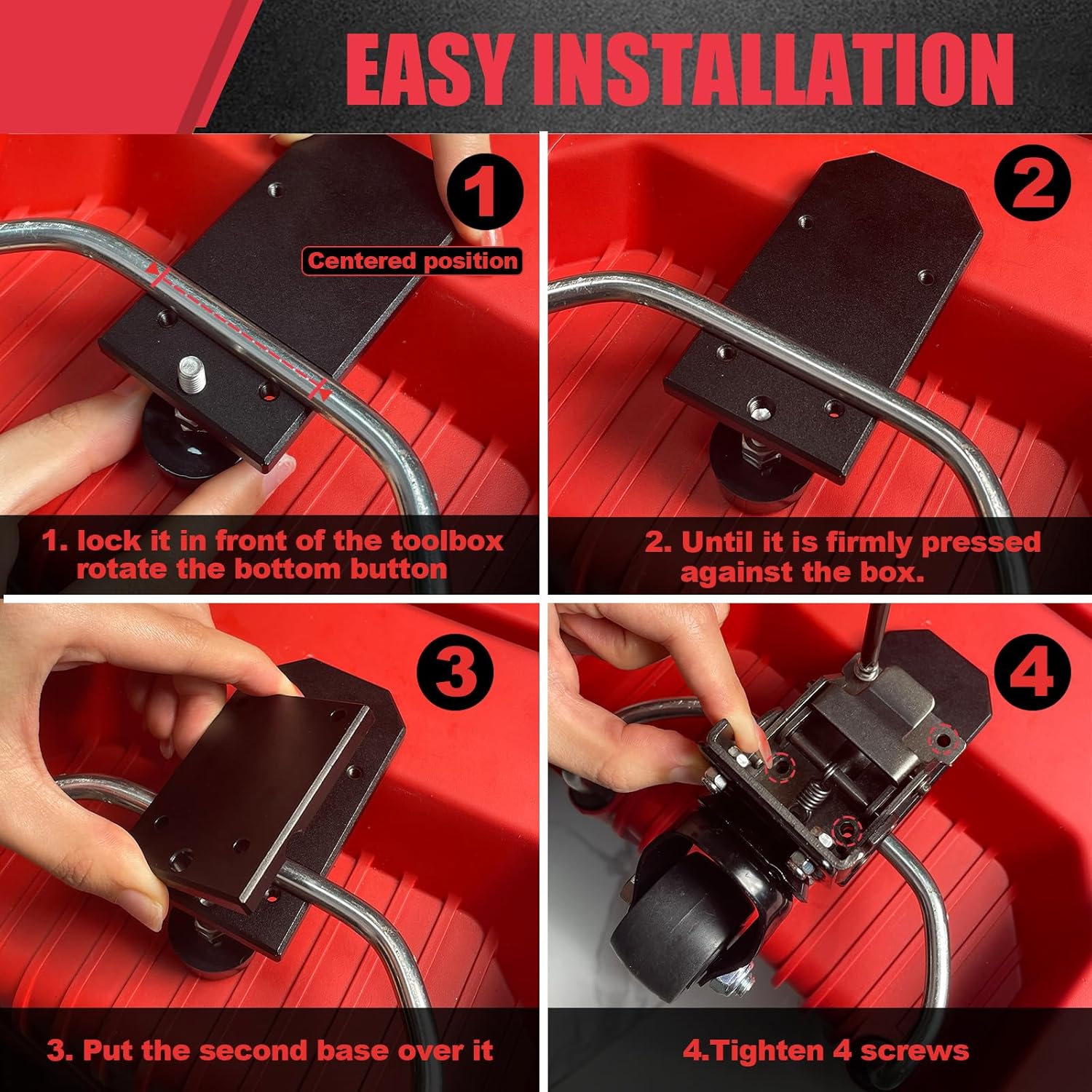 EASY INSTALLATION

1

Centered position

1. lock it in front of the toolbox rotate the bottom button

2

2. Until it is firmly pressed against the box.

3

3. Put the second base over it

4

4.Tighten 4 screws