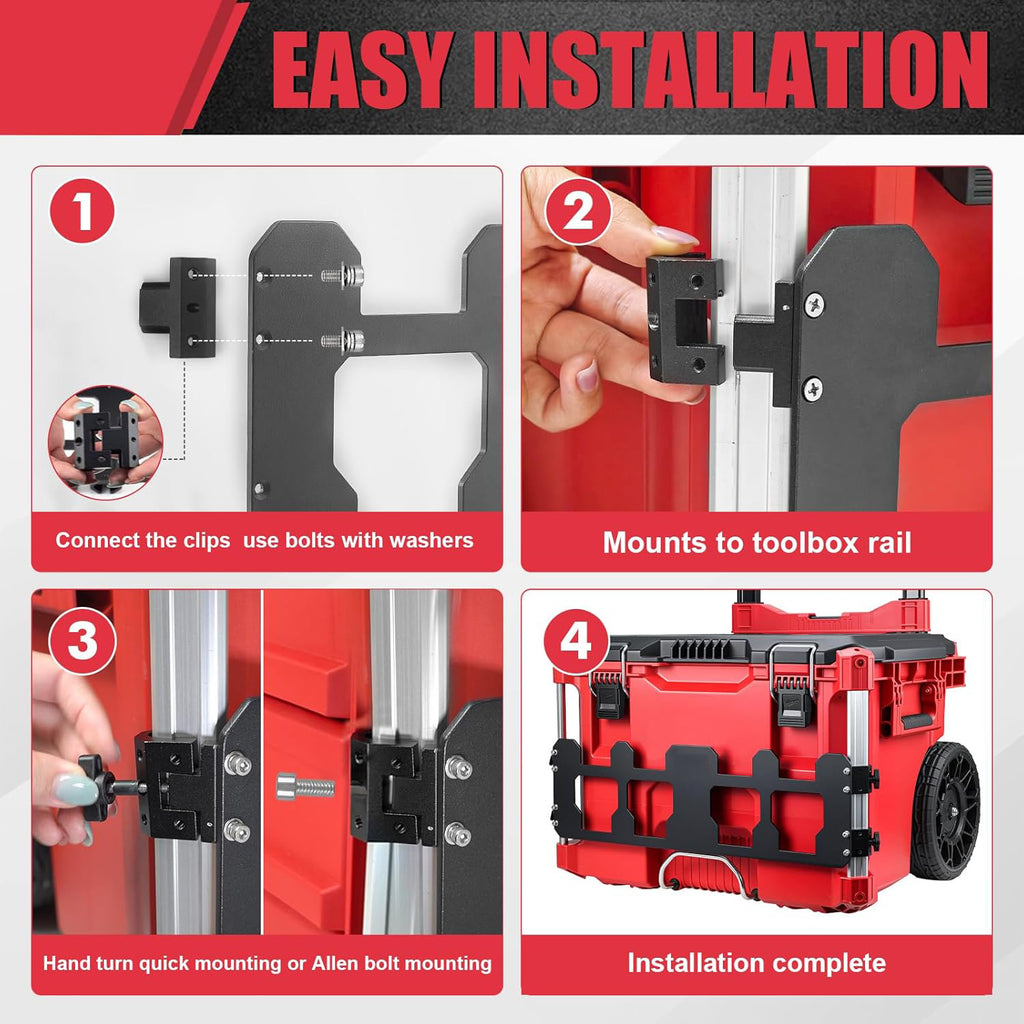 EASY INSTALLATION

1

Connect the clips  use bolts with washers

2

Mounts to toolbox rail

3

Hand turn quick mounting or Allen bolt mounting

4

Installation complete