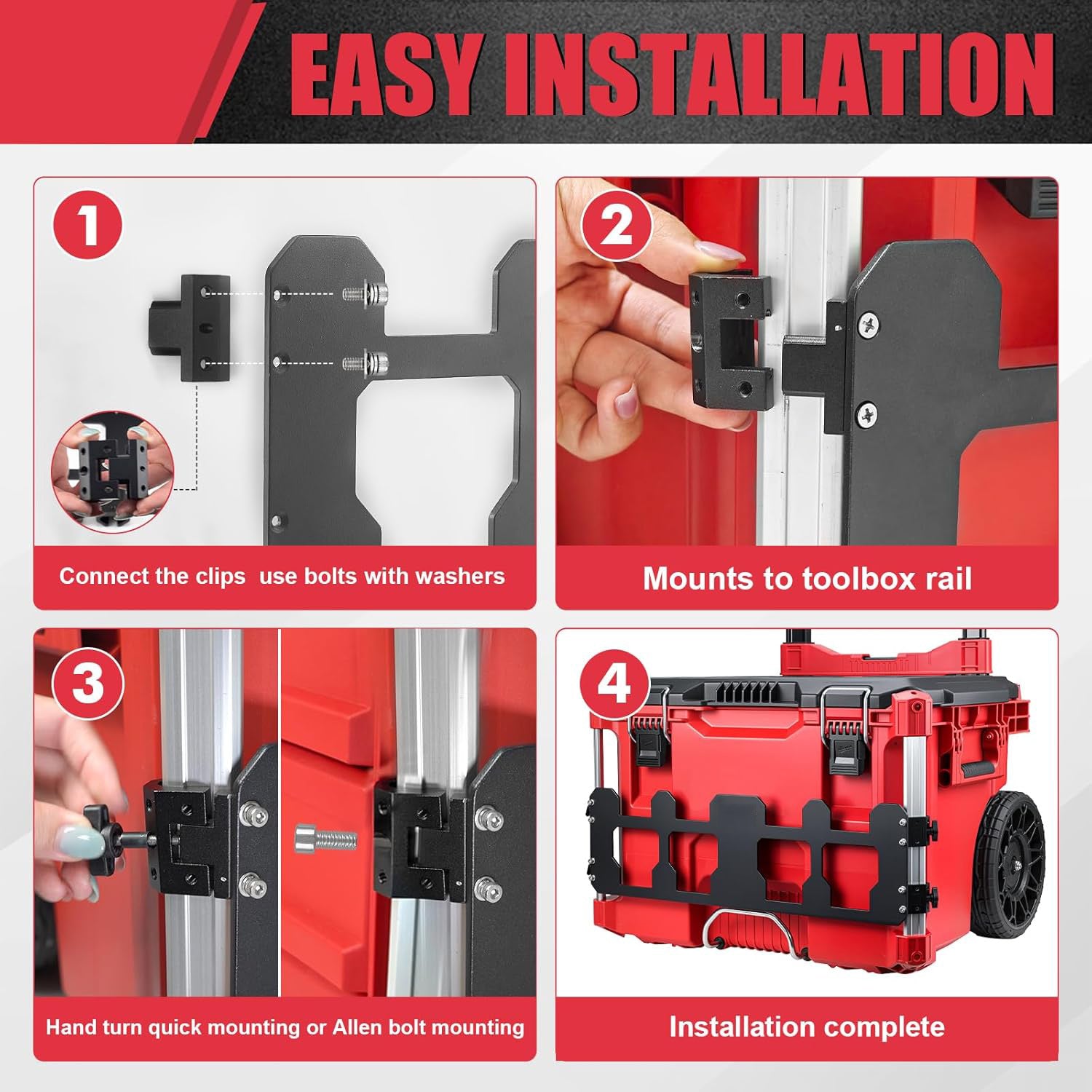 EASY INSTALLATION

1

Connect the clips  use bolts with washers

2

Mounts to toolbox rail

3

Hand turn quick mounting or Allen bolt mounting

4

Installation complete