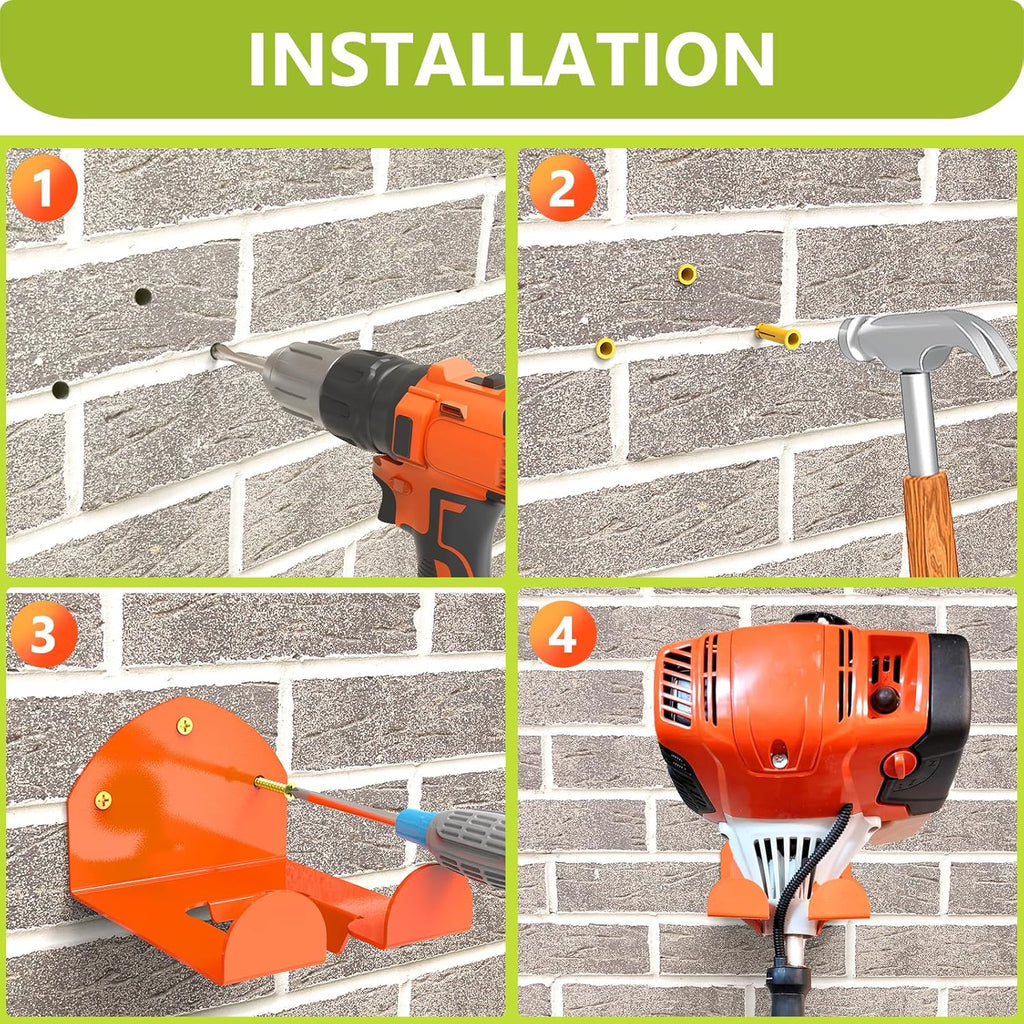 INSTALLATION

1

2

3

4