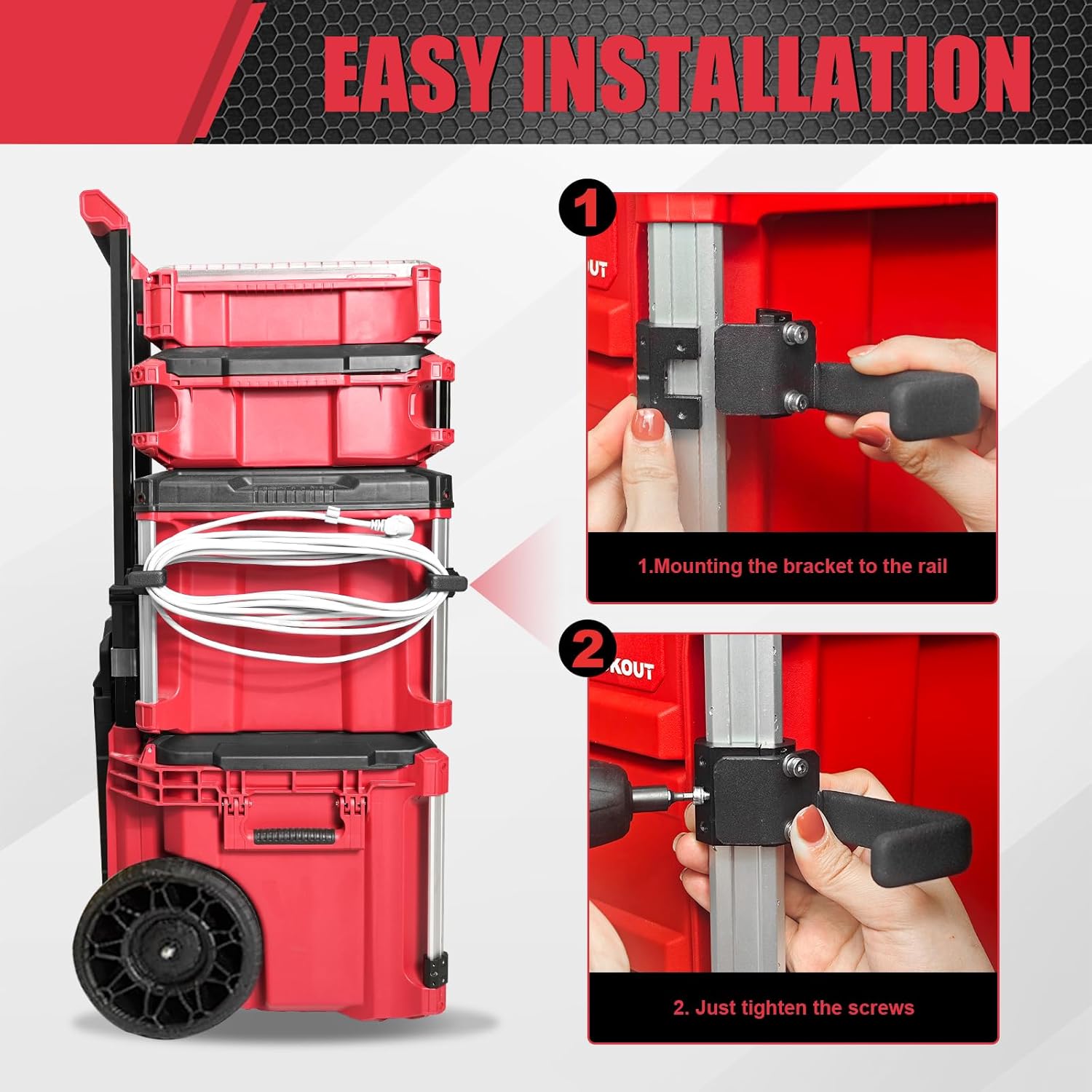 EASY INSTALLATION

1

UT

1.Mounting the bracket to the rail

2

KOUT

2. Just tighten the screws