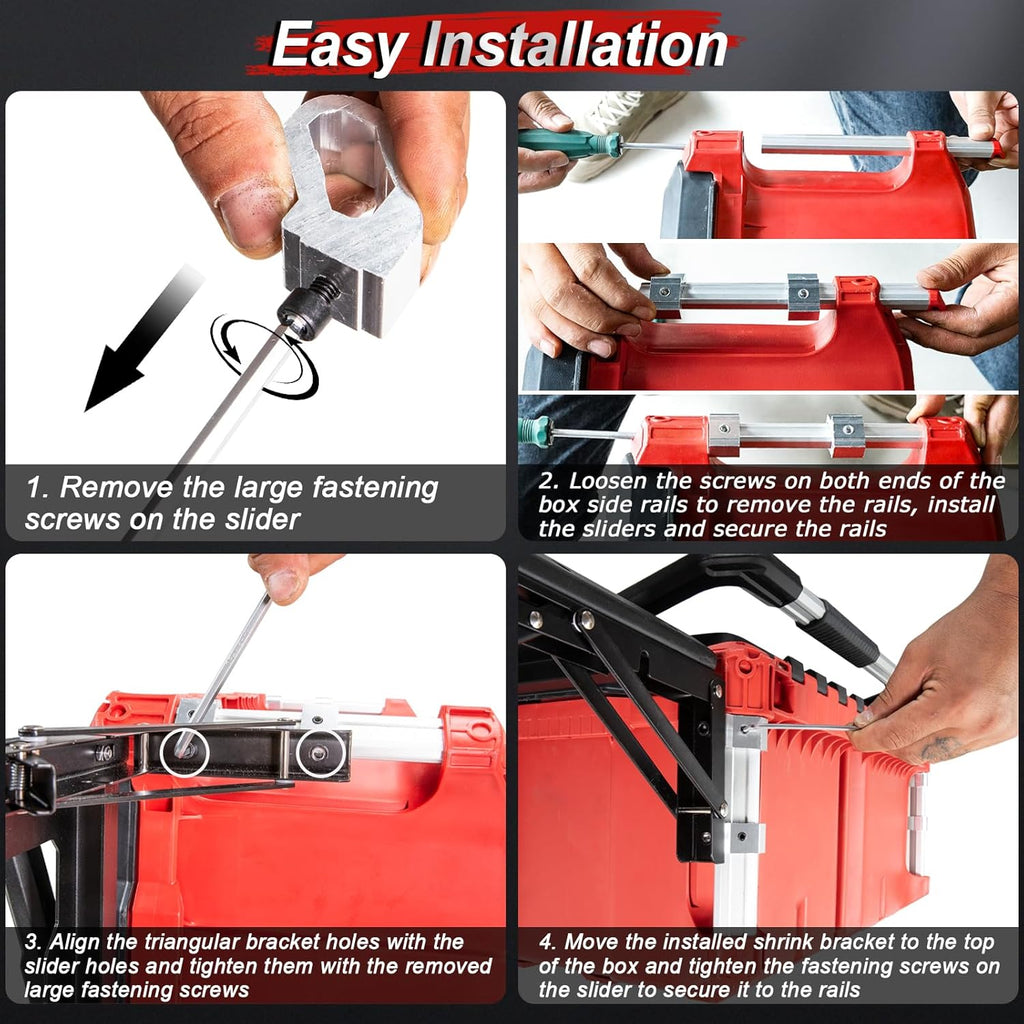 Easy Installation

1. Remove the large fastening screws on the slider

2. Loosen the screws on both ends of the box side rails to remove the rails, install the sliders and secure the rails

3. Align the triangular bracket holes with the slider holes and tighten them with the removed large fastening screws

4. Move the installed shrink bracket to the top of the box and tighten the fastening screws on the slider to secure it to the rails